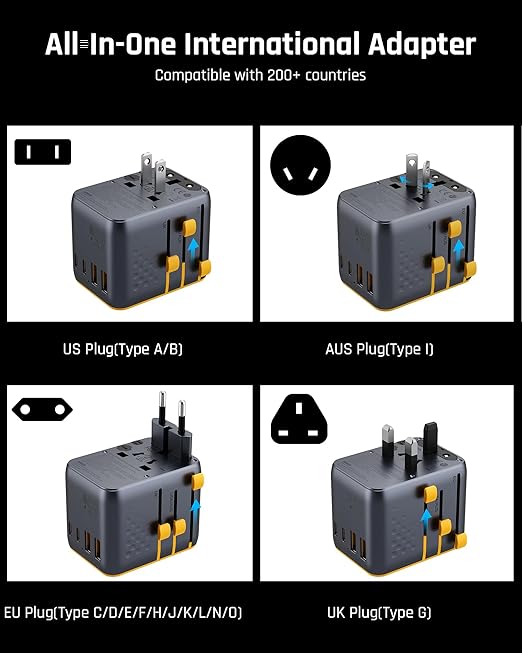 All-In-One International Adapter

Compatible with 200+ countries

US Plug(Type A/B)

AUS Plug(Type I)

EU Plug(Type C/D/E/F/H/J/K/L/N/O)

UK Plug(Type G)